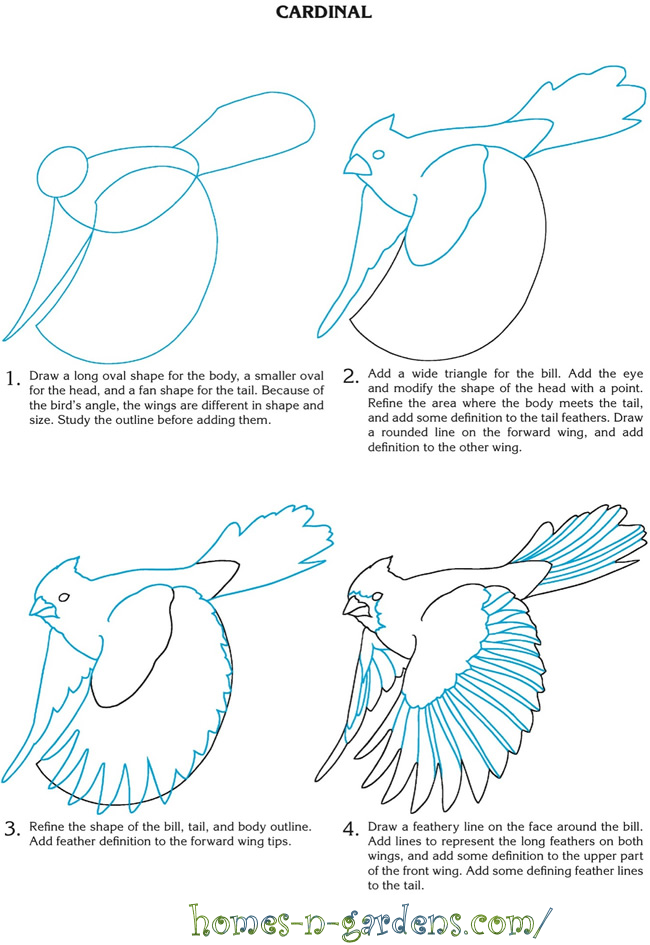 CARDINAL

1. Draw a long oval shape for the body, a smaller oval for the head, and a fan shape for the tail. Because of the bird's angle, the wings are different in shape and size. Study the outline before adding them.

2. Add a wide triangle for the bill. Add the eye and modify the shape of the head with a point. Refine the area where the body meets the tail, and add some definition to the tail feathers. Draw a rounded line on the forward wing, and add definition to the other wing.

3. Refine the shape of the bill, tail, and body outline. Add feather definition to the forward wing tips.

4. Draw a feathery line on the face around the bill. Add lines to represent the long feathers on both wings, and add some definition to the upper part of the front wing. Add some defining feather lines to the tail.

homes-n-gardens.com/