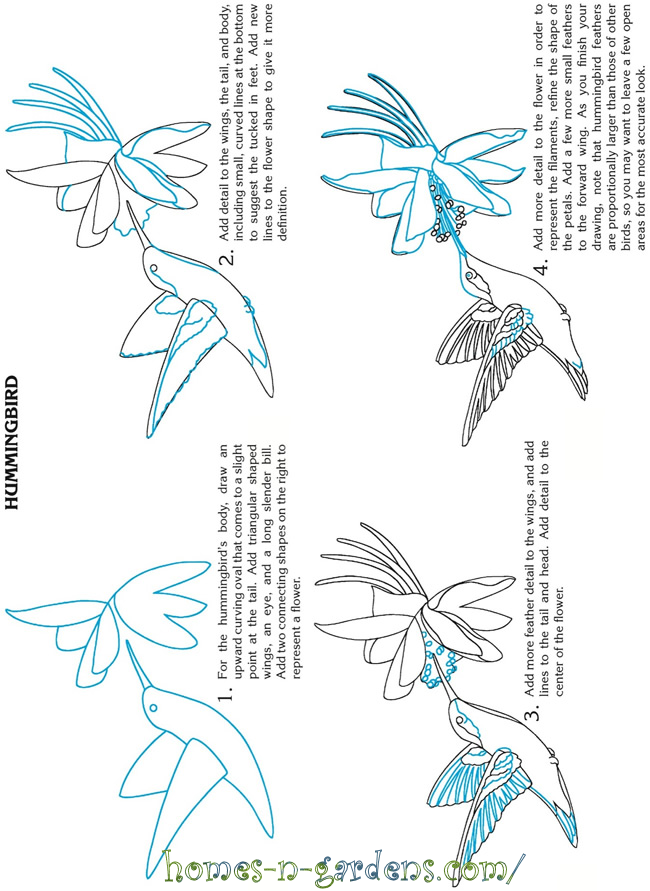 HUMMINGBIRD

1. For the hummingbird's body, draw an upward curving oval that comes to a slight point at the tail. Add triangular shaped wings, an eye, and a long slender bill. Add two connecting shapes on the right to represent a flower.

2. Add detail to the wings, the tail, and body, including small, curved lines at the bottom to suggest the tucked in feet. Add new lines to the flower shape to give it more definition.

3. Add more feather detail to the wings, and add lines to the tail and head. Add detail to the center of the flower.

4. Add more detail to the flower in order to represent the filaments, refine the shape of the petals. Add a few more small feathers to the forward wing. As you finish your drawing, note that hummingbird feathers are proportionally larger than those of other birds, so you may want to leave a few open areas for the most accurate look.

homes-n-gardens.com/